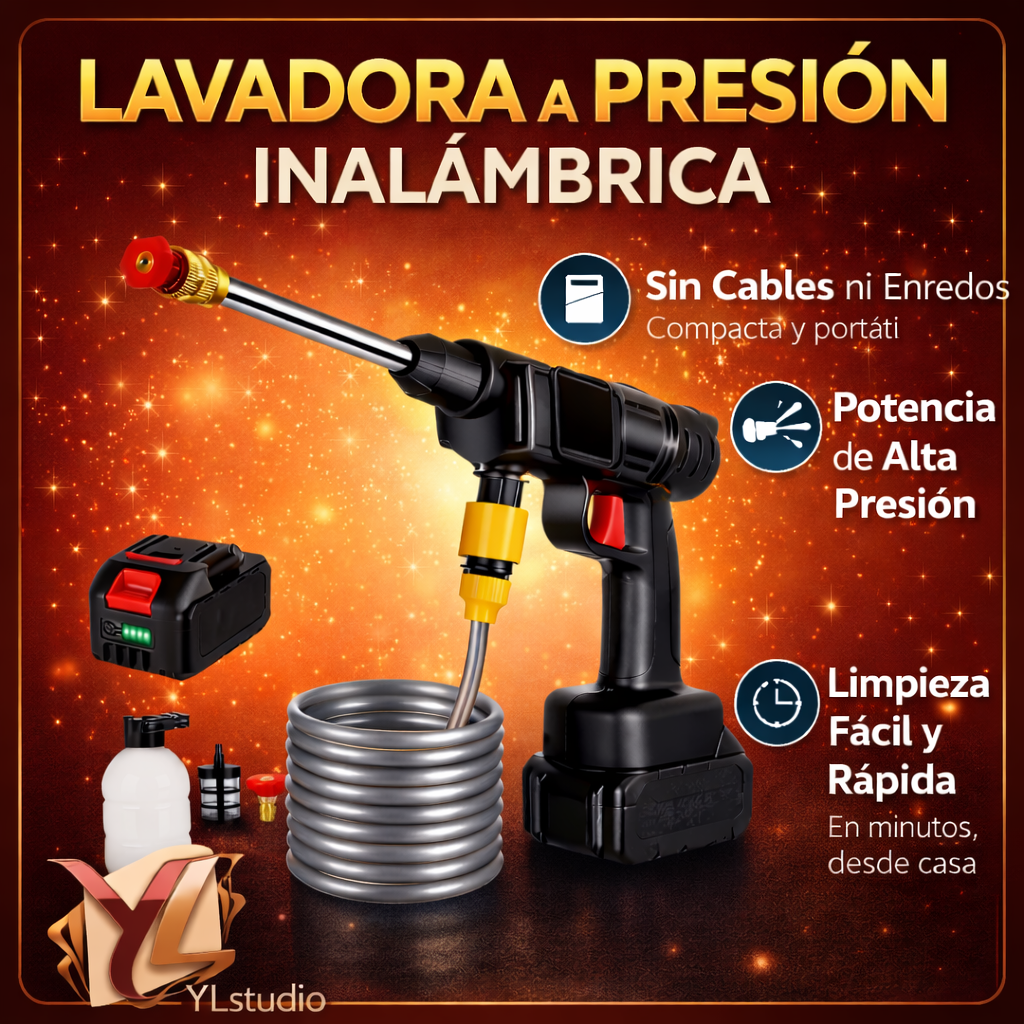 LAVADORA A PRESIÓN
INALÁMBRICA

Sin Cables ni Enredos
Compacta y portáti

Potencia de Alta Presión

Limpieza Fácil y Rápida
En minutos, desde casa

YL
YLstudio